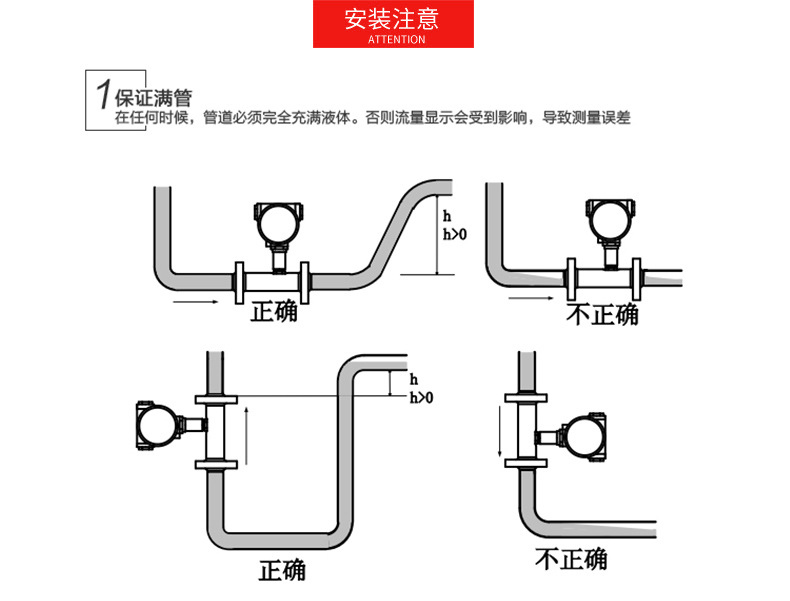 安装注意
ATTENTION

1 保证满管
在任何时候，管道必须完全充满液体。否则流量显示会受到影响，导致测量误差

h
h>0

正确

不正确

h
h>0

正确

不正确